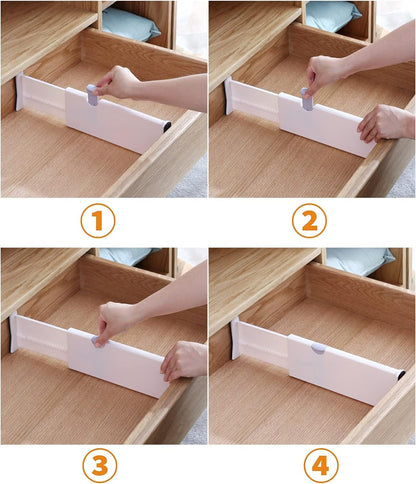 1

2

3

4